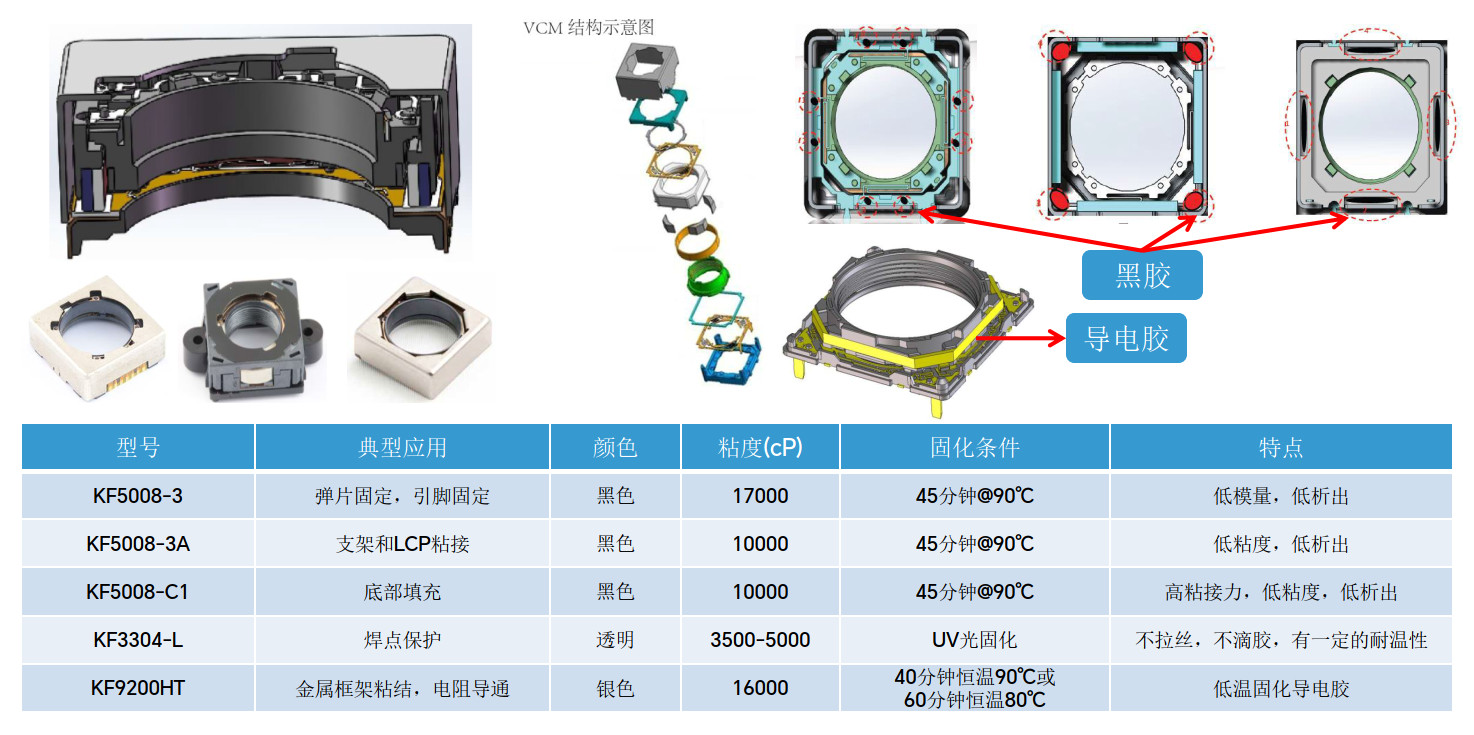 VCM 结构示意图

黑胶

导电胶

| 型号 | 典型应用 | 颜色 | 粘度(cP) | 固化条件 | 特点 |
|---|---|---|---|---|---|
| KF5008-3 | 弹片固定，引脚固定 | 黑色 | 17000 | 45分钟@90℃ | 低模量，低析出 |
| KF5008-3A | 支架和LCP粘接 | 黑色 | 10000 | 45分钟@90℃ | 低粘度，低析出 |
| KF5008-C1 | 底部填充 | 黑色 | 10000 | 45分钟@90℃ | 高粘接力，低粘度，低析出 |
| KF3304-L | 焊点保护 | 透明 | 3500-5000 | UV光固化 | 不拉丝，不滴胶，有一定的耐温性 |
| KF9200HT | 金属框架粘结，电阻导通 | 银色 | 16000 | 40分钟恒温90℃或 60分钟恒温80℃ | 低温固化导电胶 |